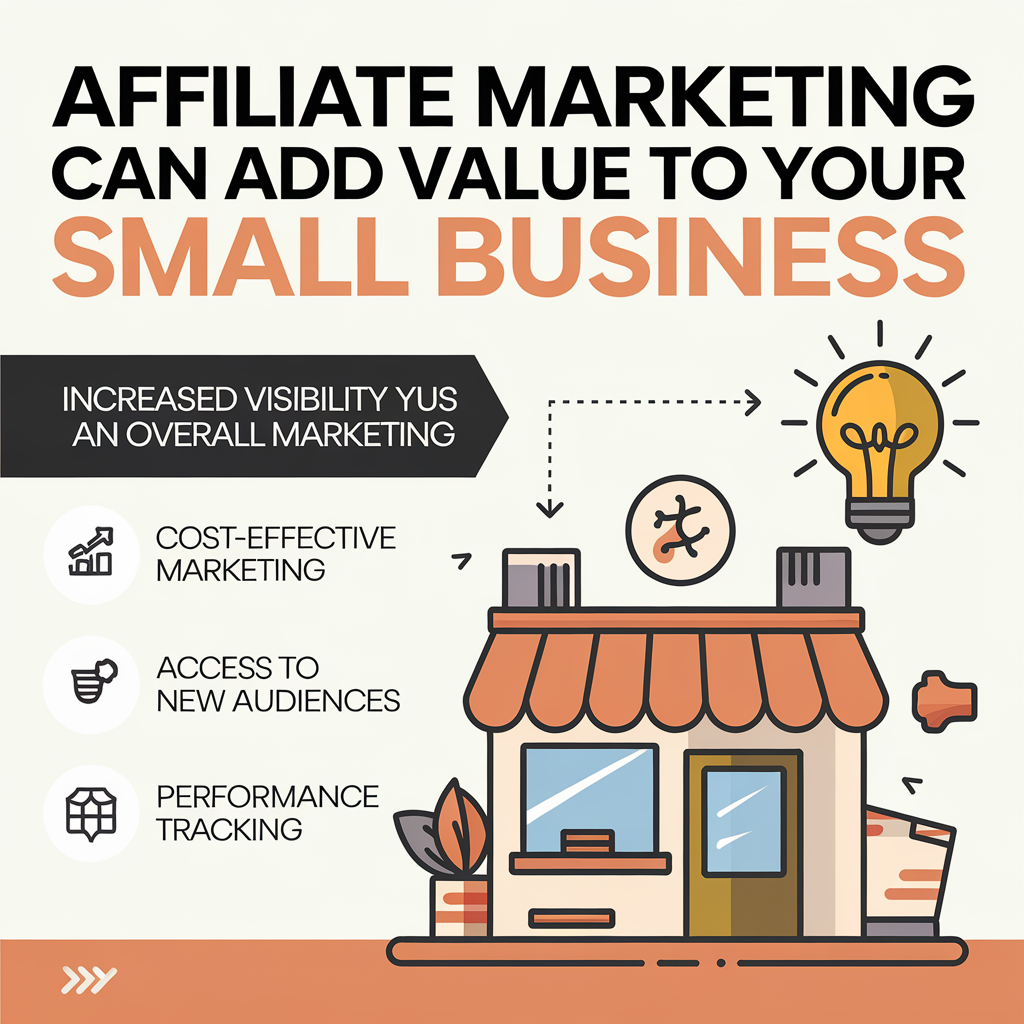 AFFILIATE MARKETING CAN ADD VALUE TO YOUR SMALL BUSINESS

INCREASED VISIBILITY YUS AN OVERALL MARKETING

COST-EFFECTIVE MARKETING

ACCESS TO NEW AUDIENCES

PERFORMANCE TRACKING